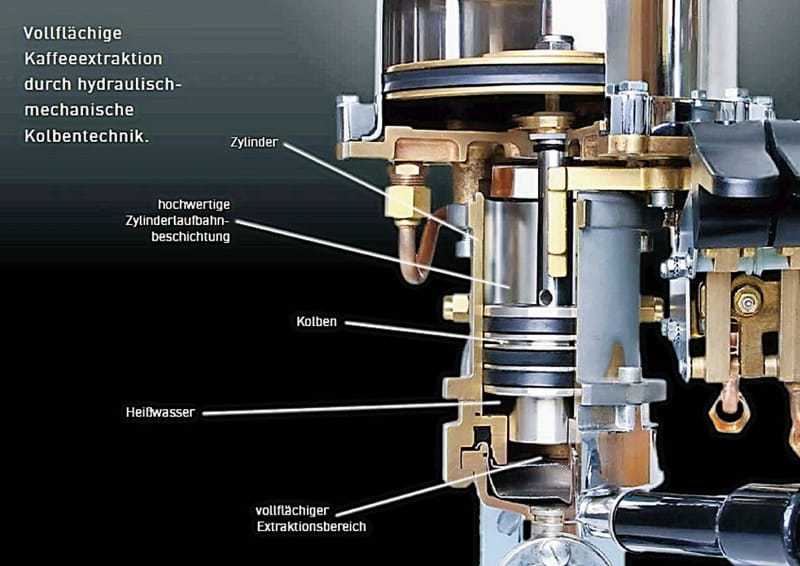 Vollflächige Kaffeeextraktion durch hydraulisch-mechanische Kolbentechnik.

Zylinder

hochwertige Zylinderlaufbahnbeschichtung

Kolben

Heißwasser

vollflächiger Extraktionsbereich