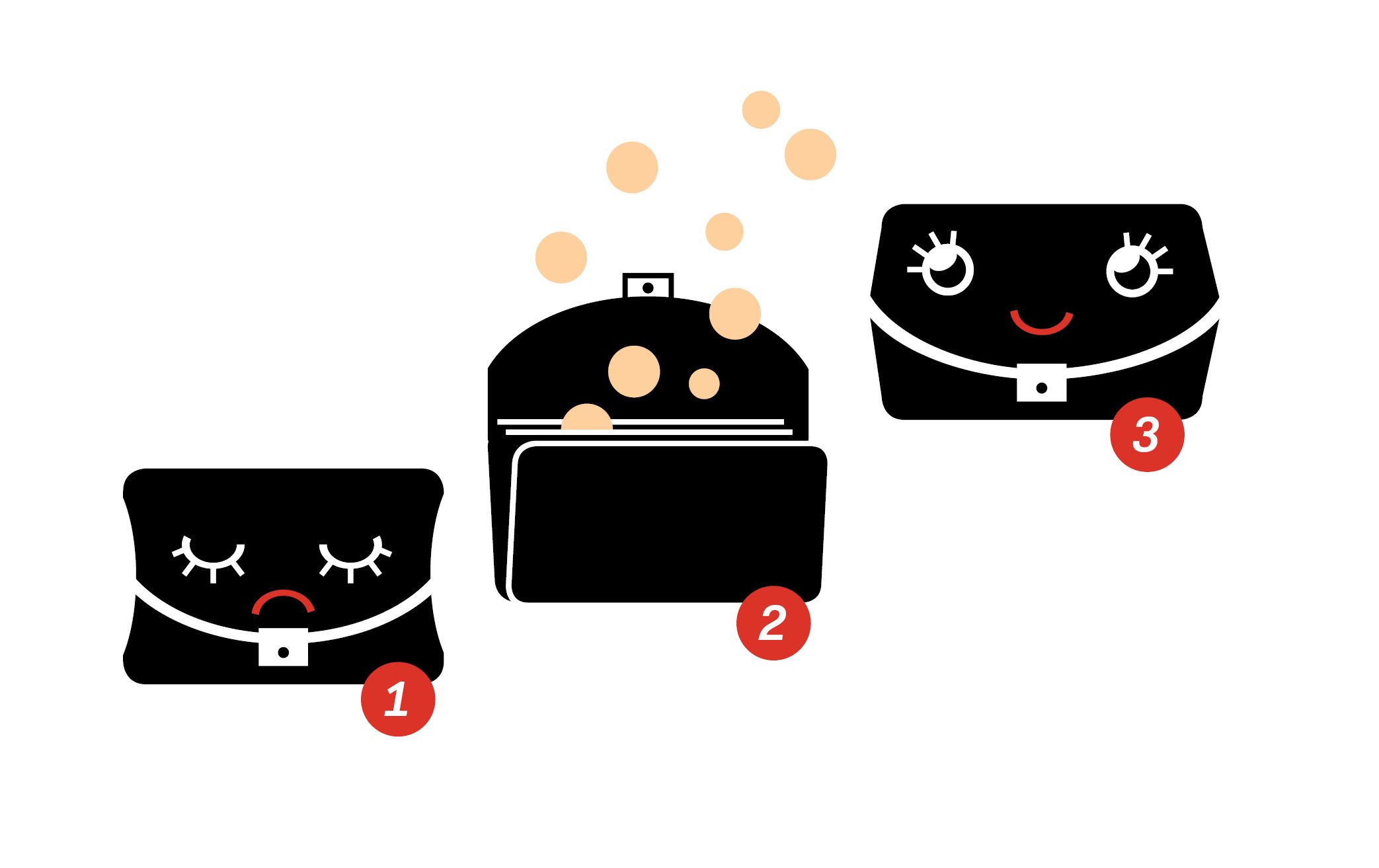 1

2

3